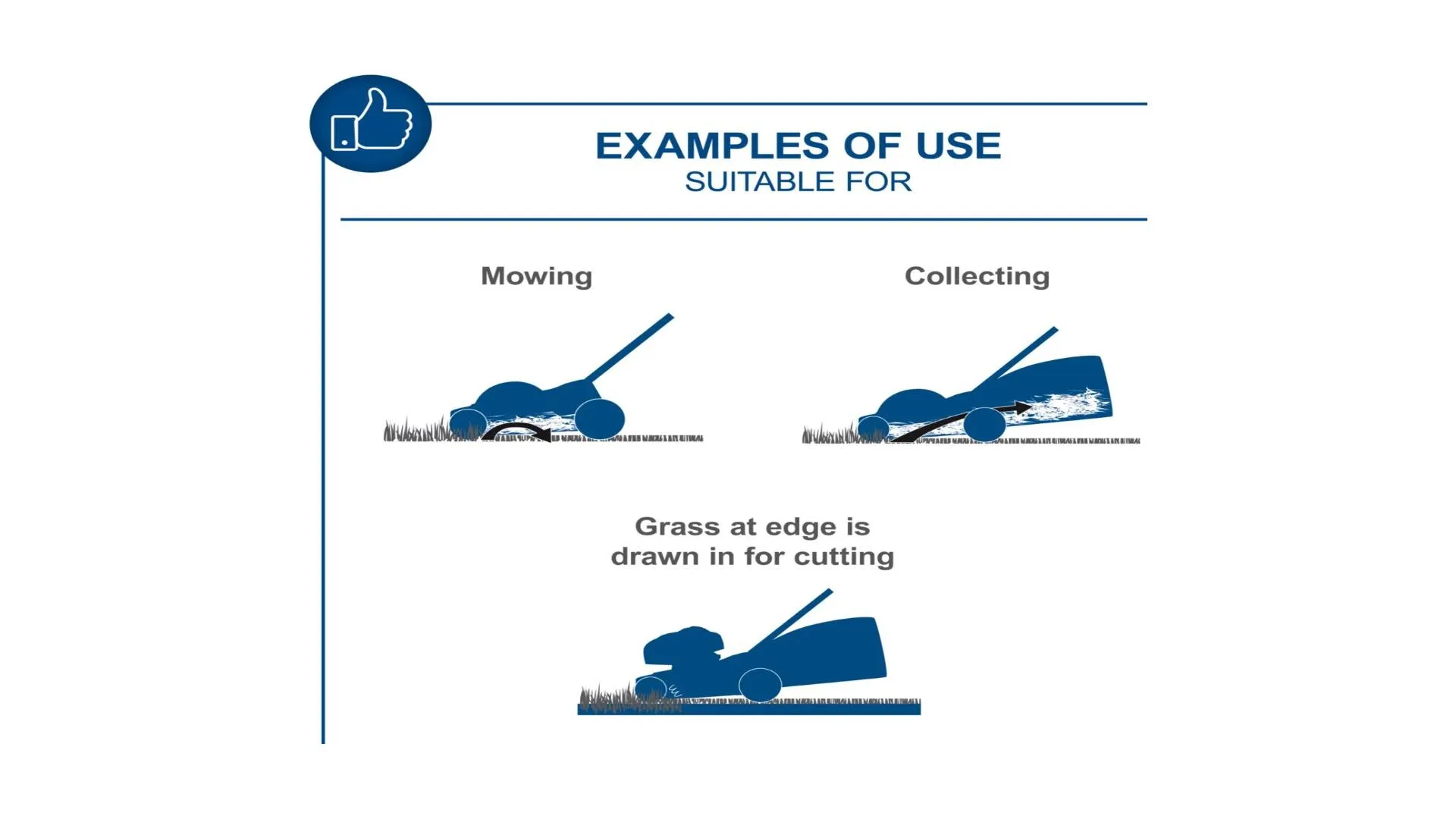 EXAMPLES OF USE
SUITABLE FOR

Mowing

Collecting

Grass at edge is drawn in for cutting