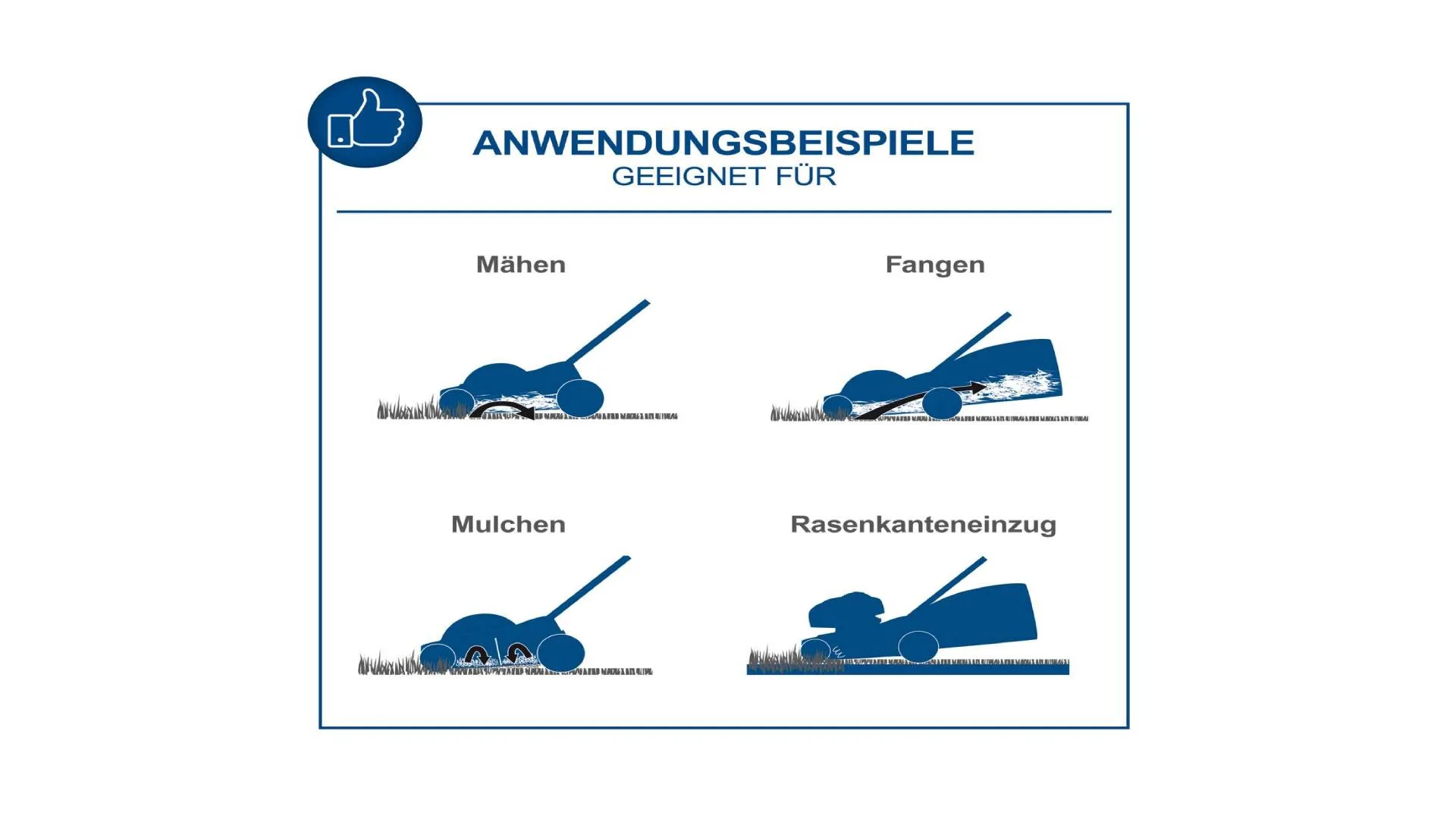 ANWENDUNGSBEISPIELE
GEEIGNET FÜR

Mähen

Fangen

Mulchen

Rasenkanteneinzug