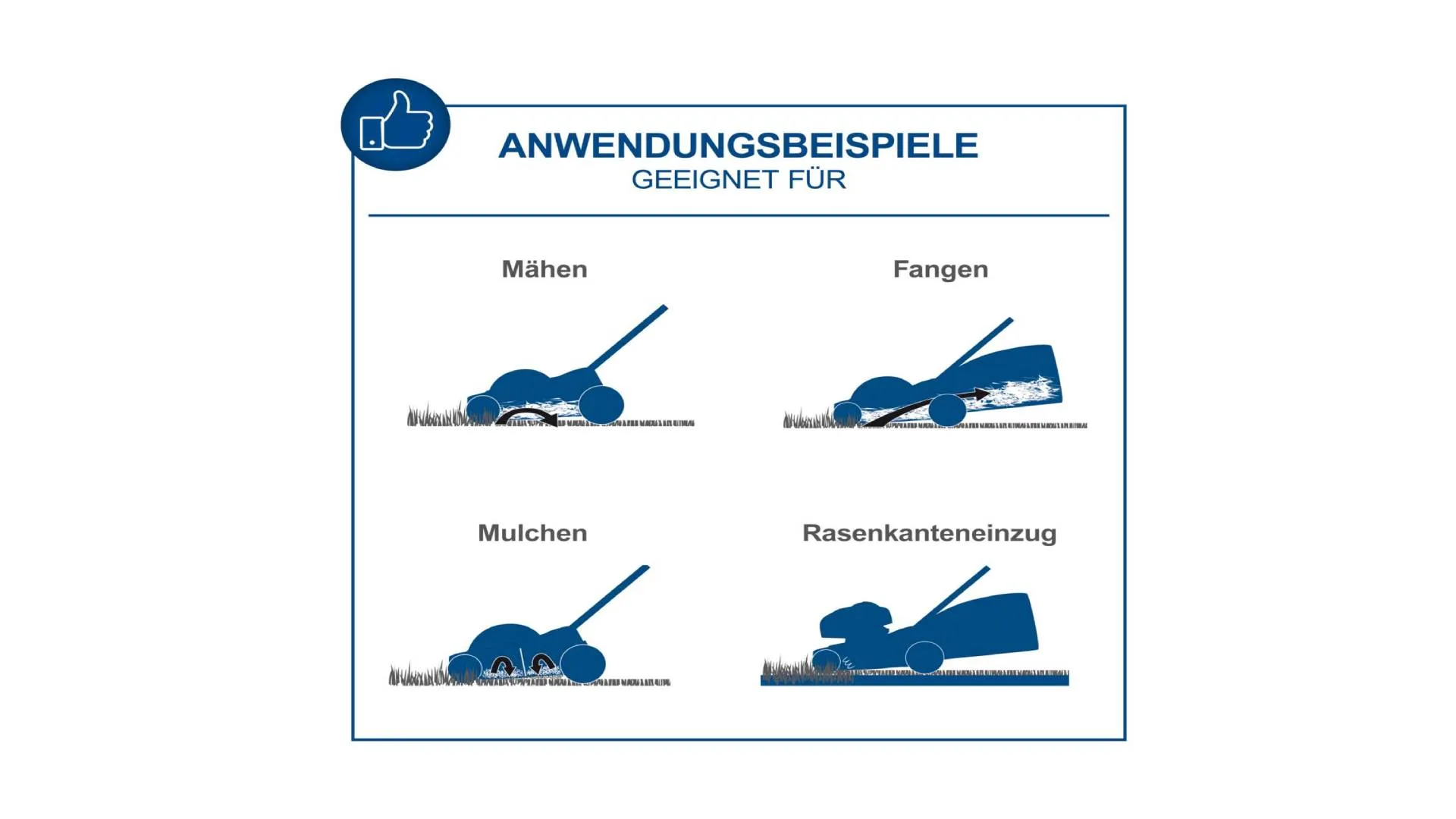 ANWENDUNGSBEISPIELE
GEEIGNET FÜR

Mähen

Fangen

Mulchen

Rasenkanteneinzug