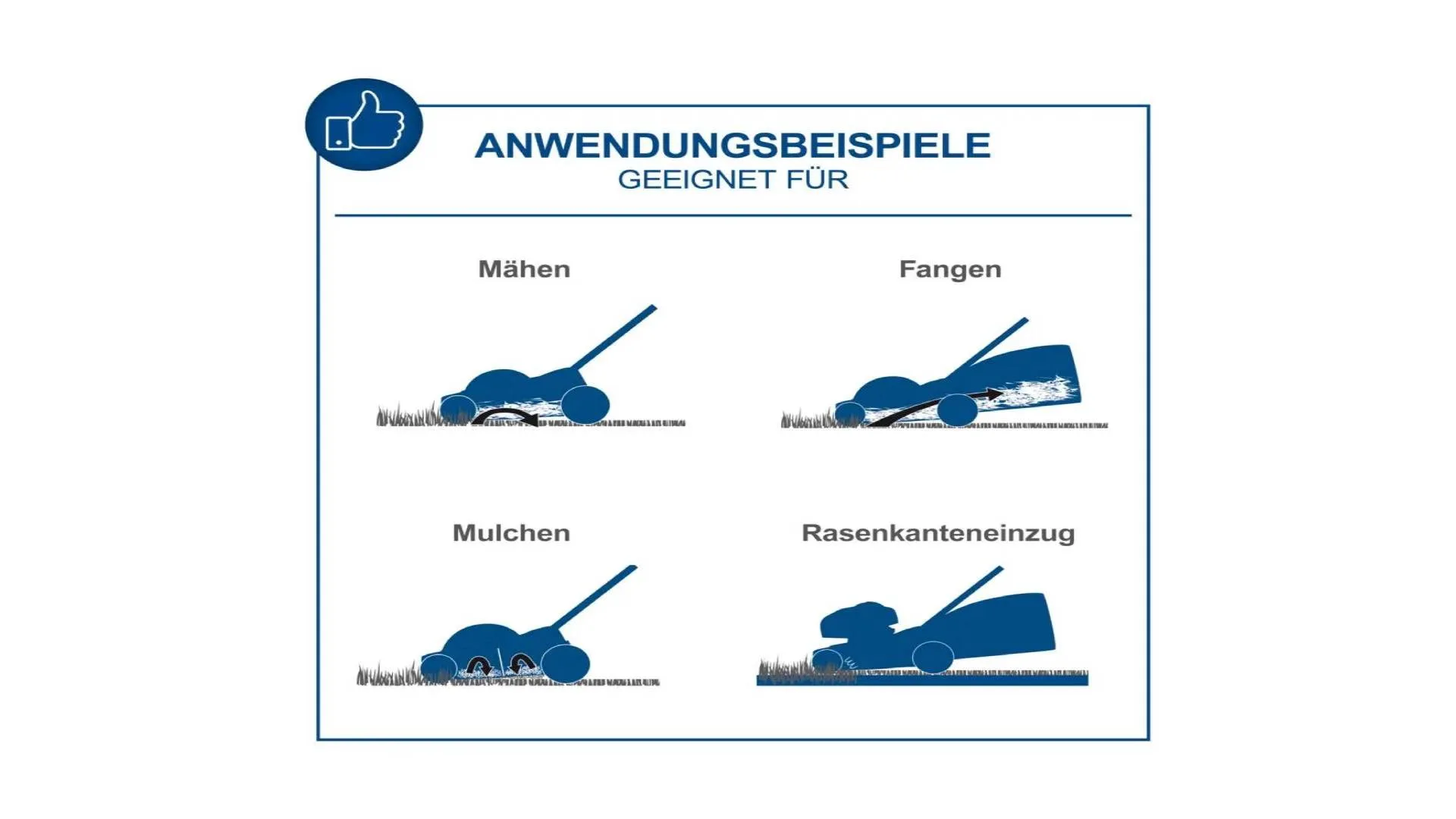 ANWENDUNGSBEISPIELE
GEEIGNET FÜR

Mähen

Fangen

Mulchen

Rasenkanteneinzug