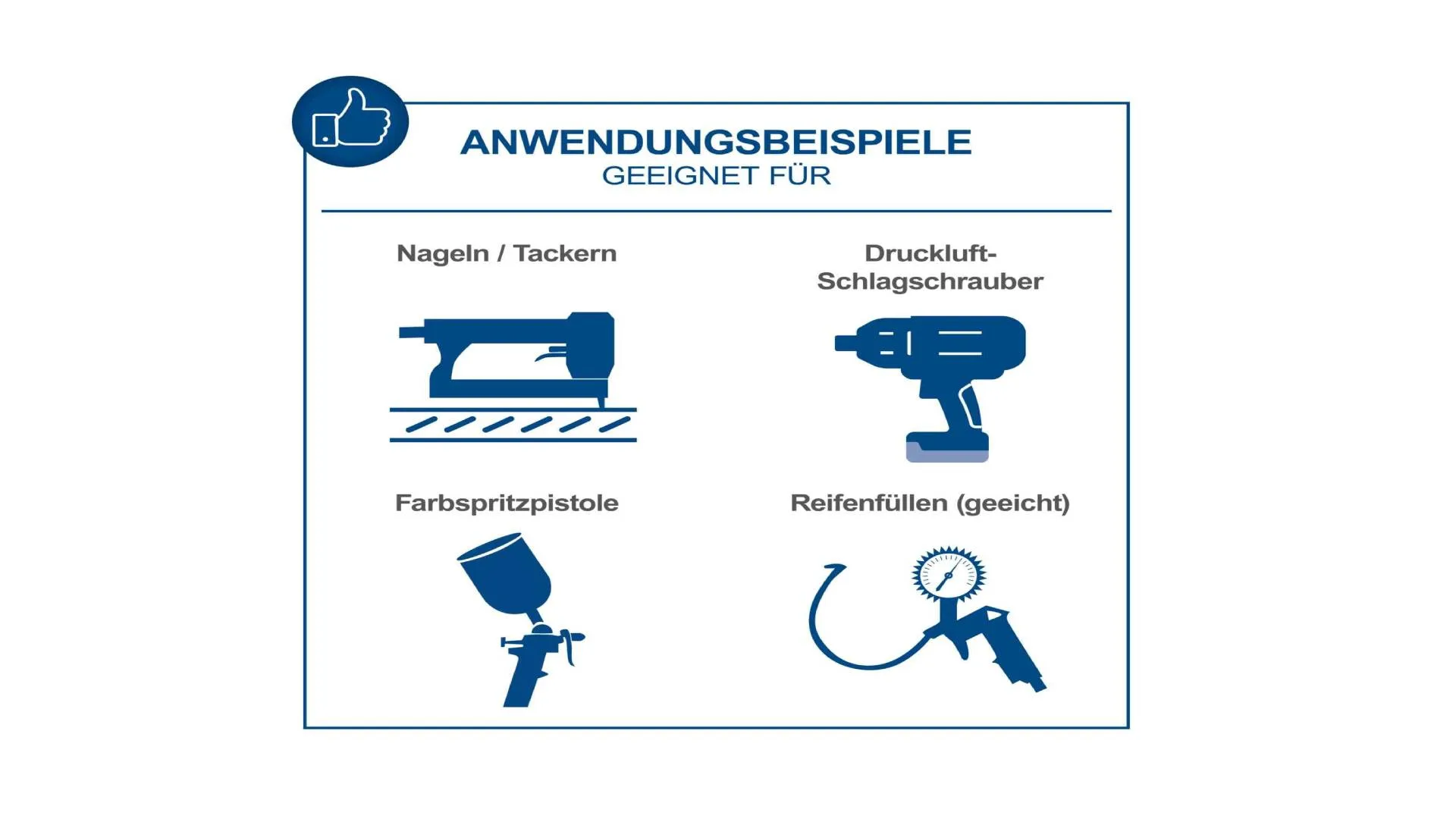 ANWENDUNGSBEISPIELE
GEEIGNET FÜR

Nageln / Tackern

Druckluft-Schlagschrauber

Farbspritzpistole

Reifenfüllen (geeicht)