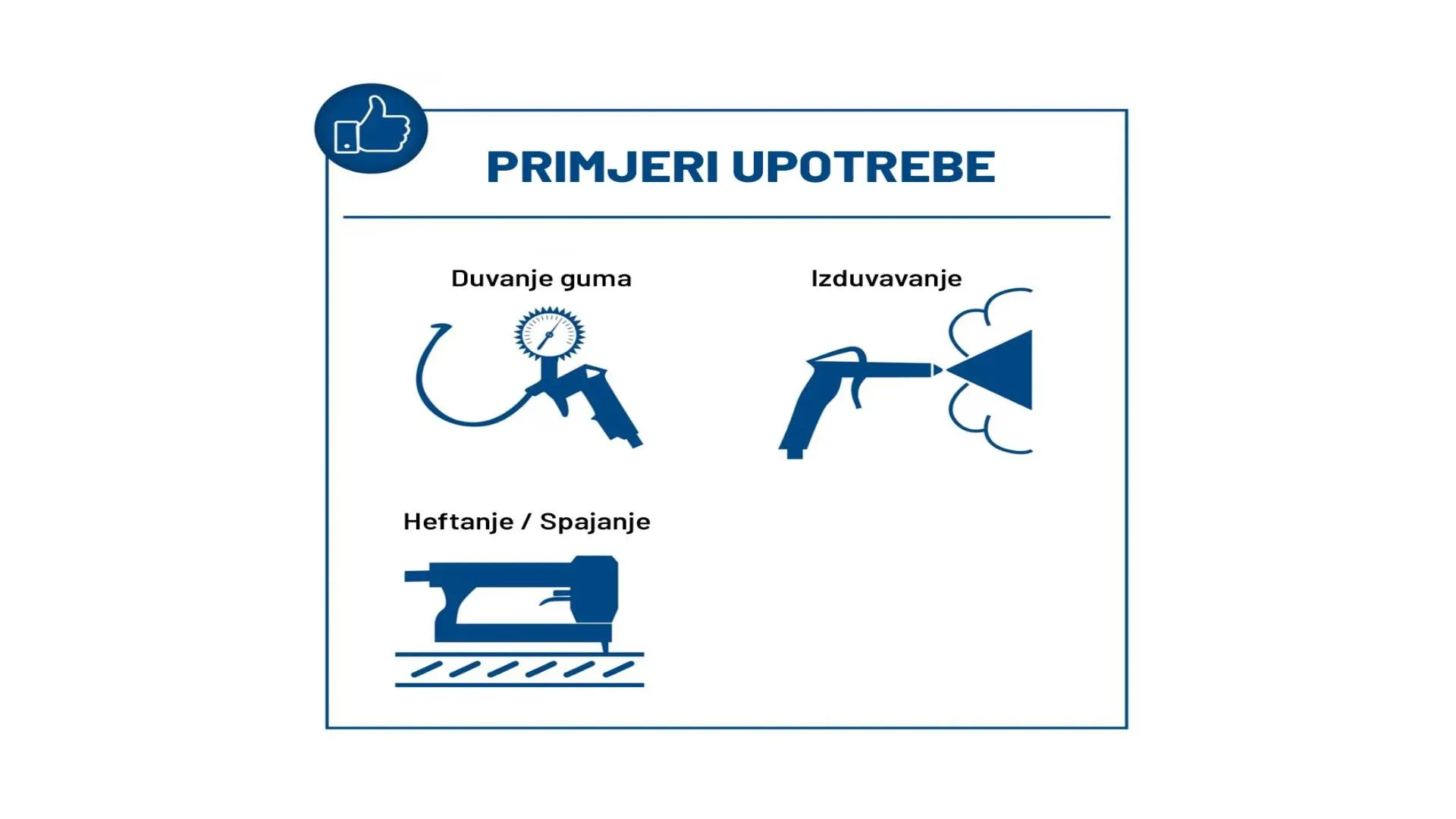 PRIMJERI UPOTREBE

Duvanje guma

Izduvavanje

Heftanje / Spajanje