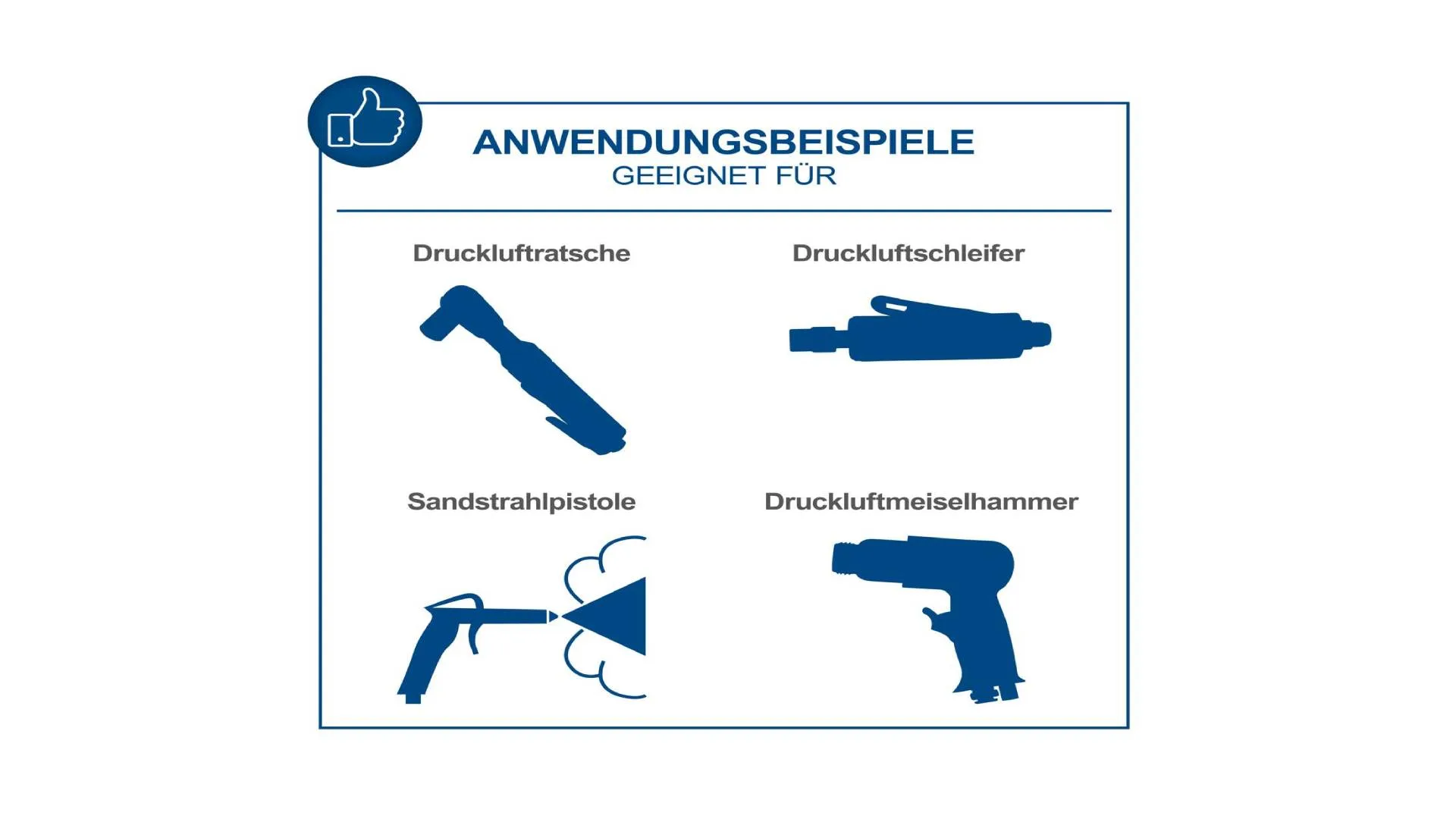 ANWENDUNGSBEISPIELE
GEEIGNET FÜR

Druckluftratsche

Druckluftschleifer

Sandstrahlpistole

Druckluftmeiselhammer