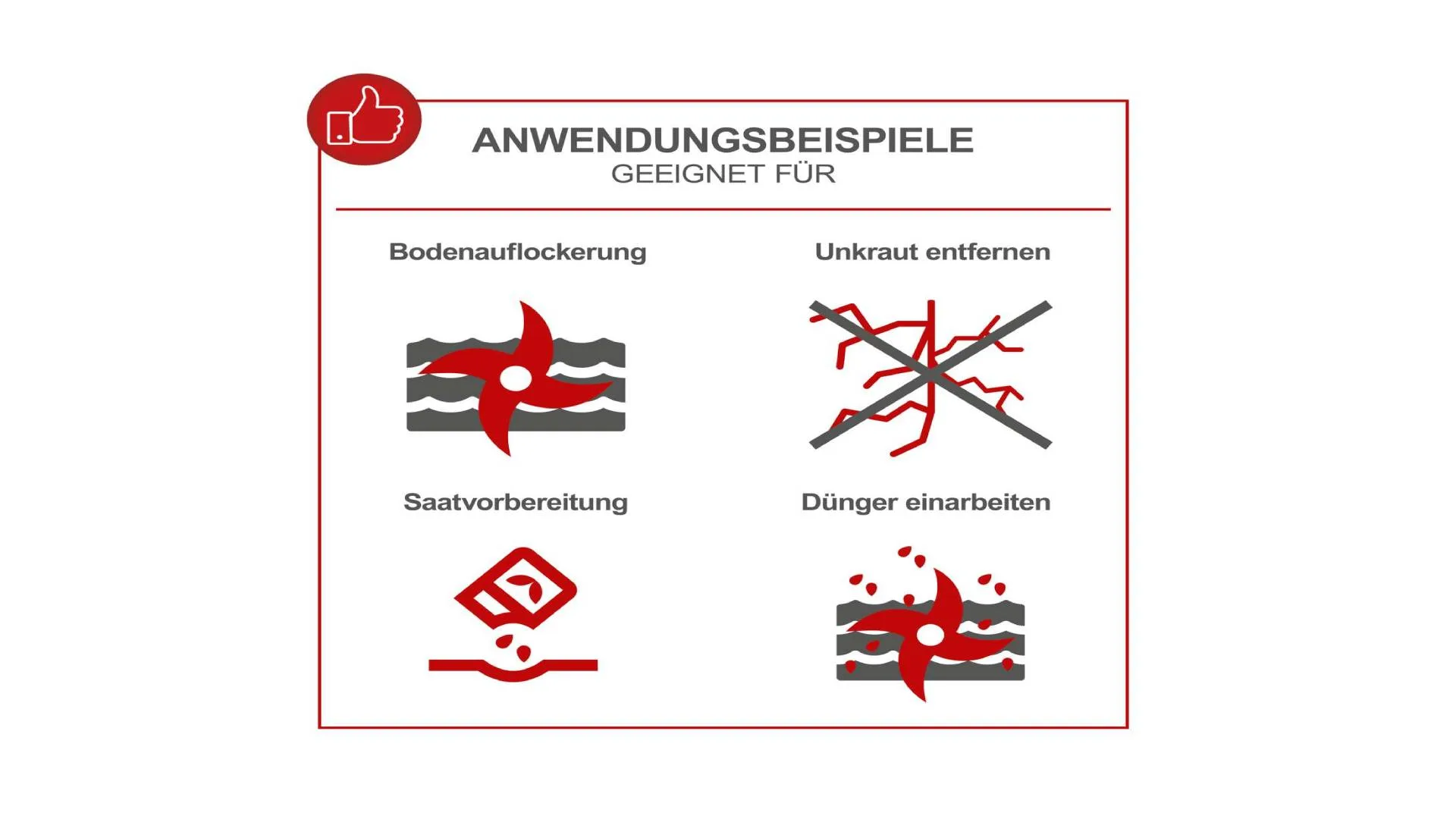 ANWENDUNGSBEISPIELE
GEEIGNET FÜR

Bodenauflockerung

Unkraut entfernen

Saatvorbereitung

Dünger einarbeiten