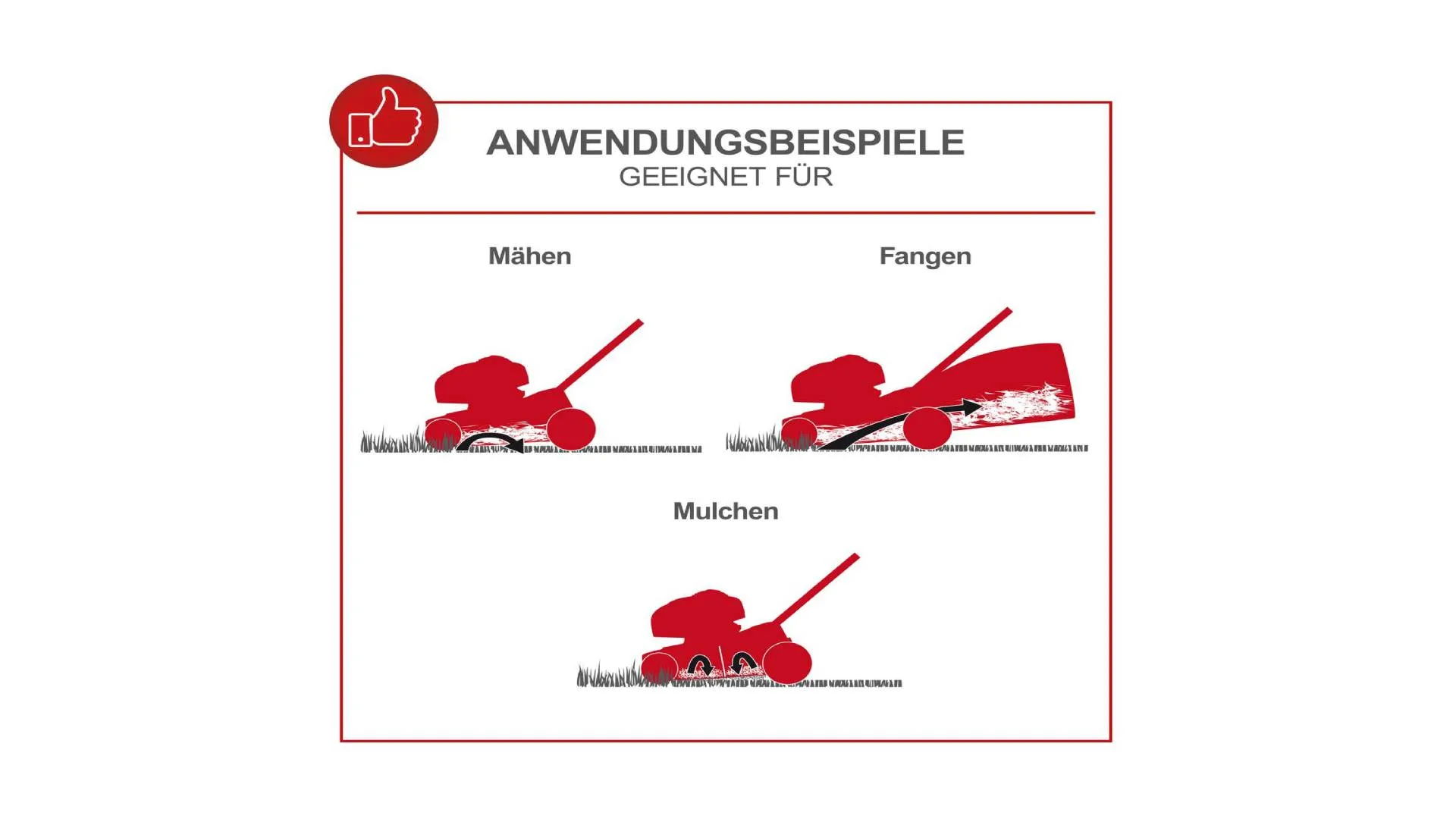 ANWENDUNGSBEISPIELE
GEEIGNET FÜR

Mähen

Fangen

Mulchen