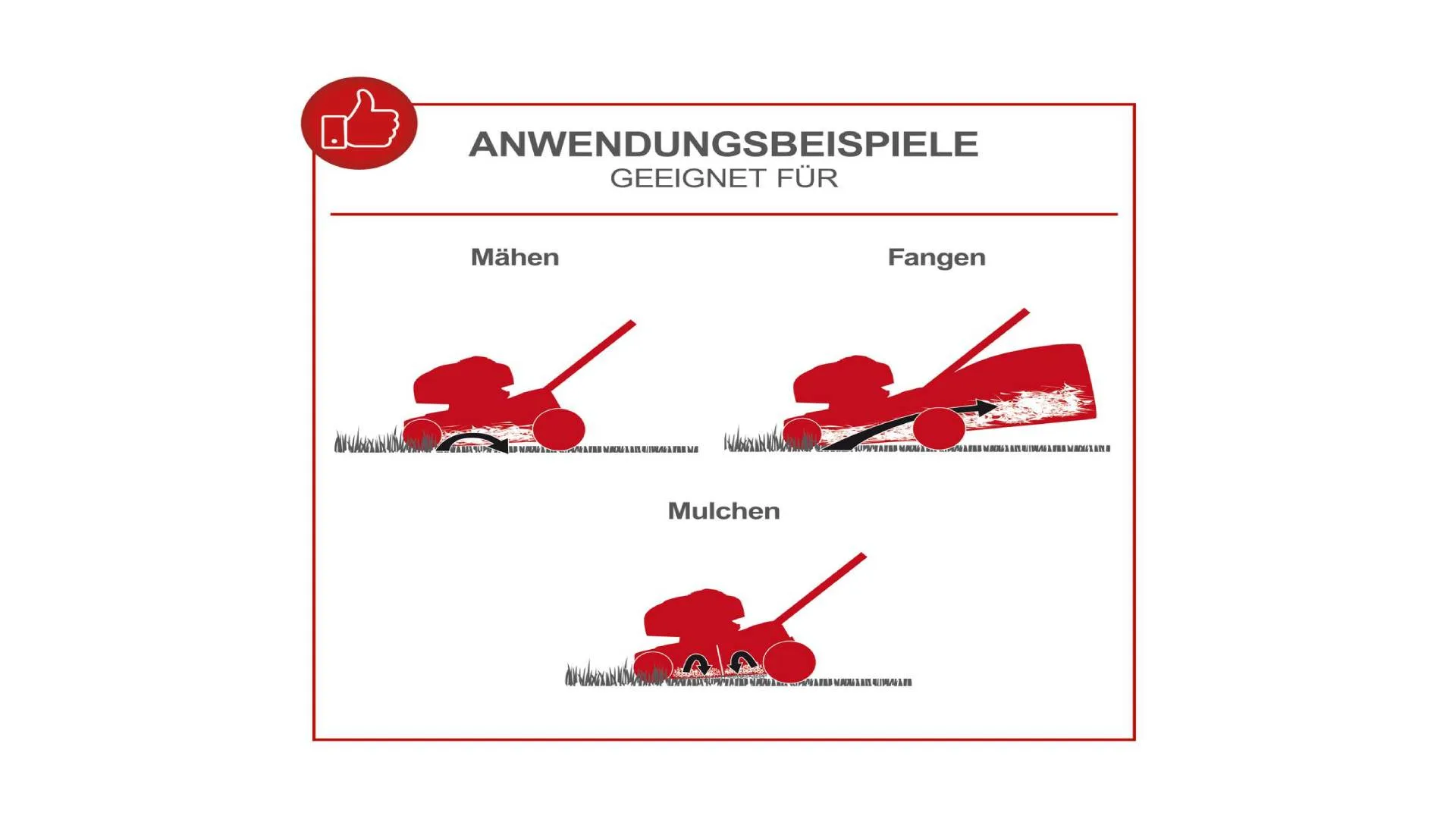 ANWENDUNGSBEISPIELE
GEEIGNET FÜR

Mähen

Fangen

Mulchen