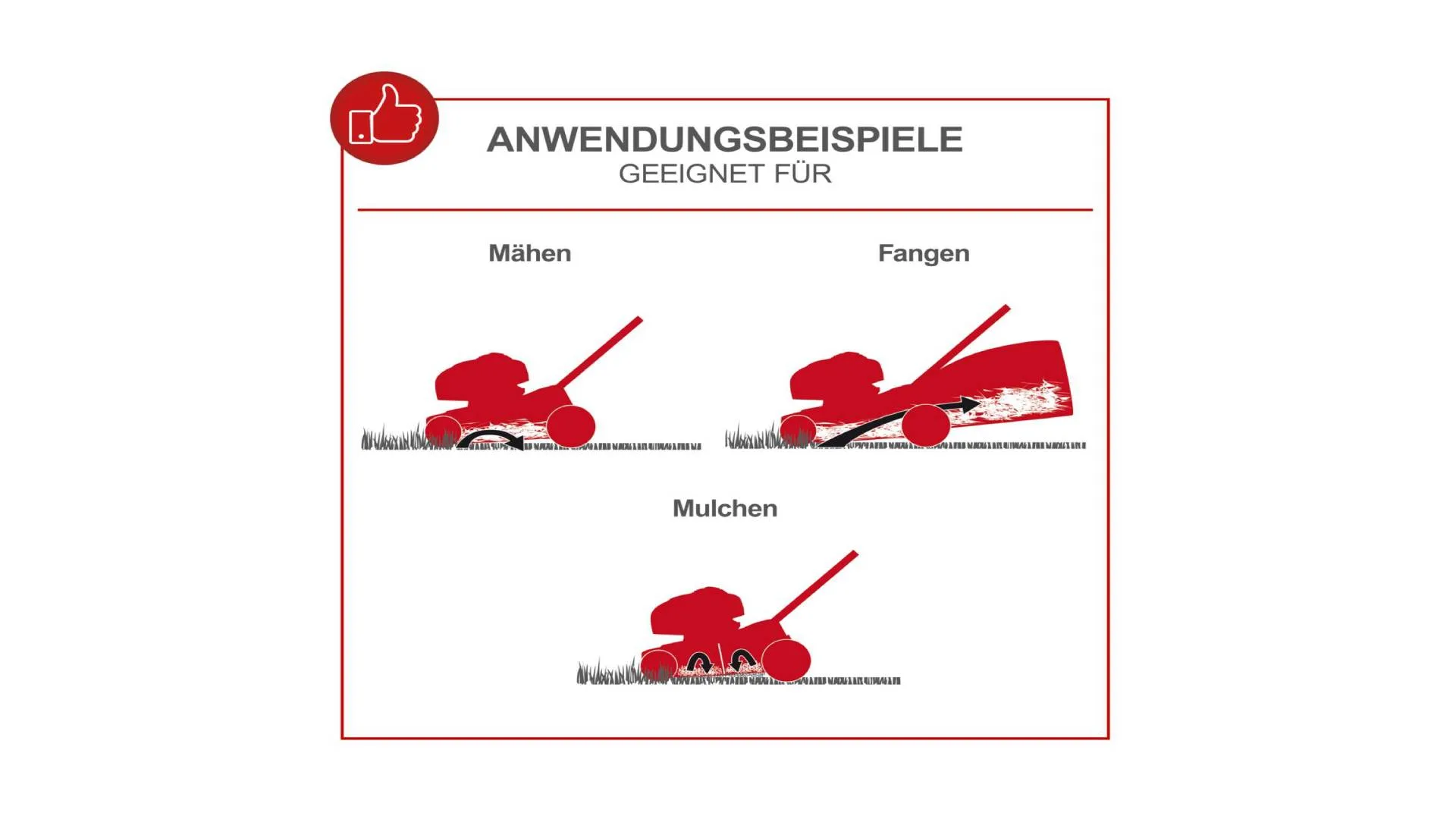 ANWENDUNGSBEISPIELE
GEEIGNET FÜR

Mähen

Fangen

Mulchen