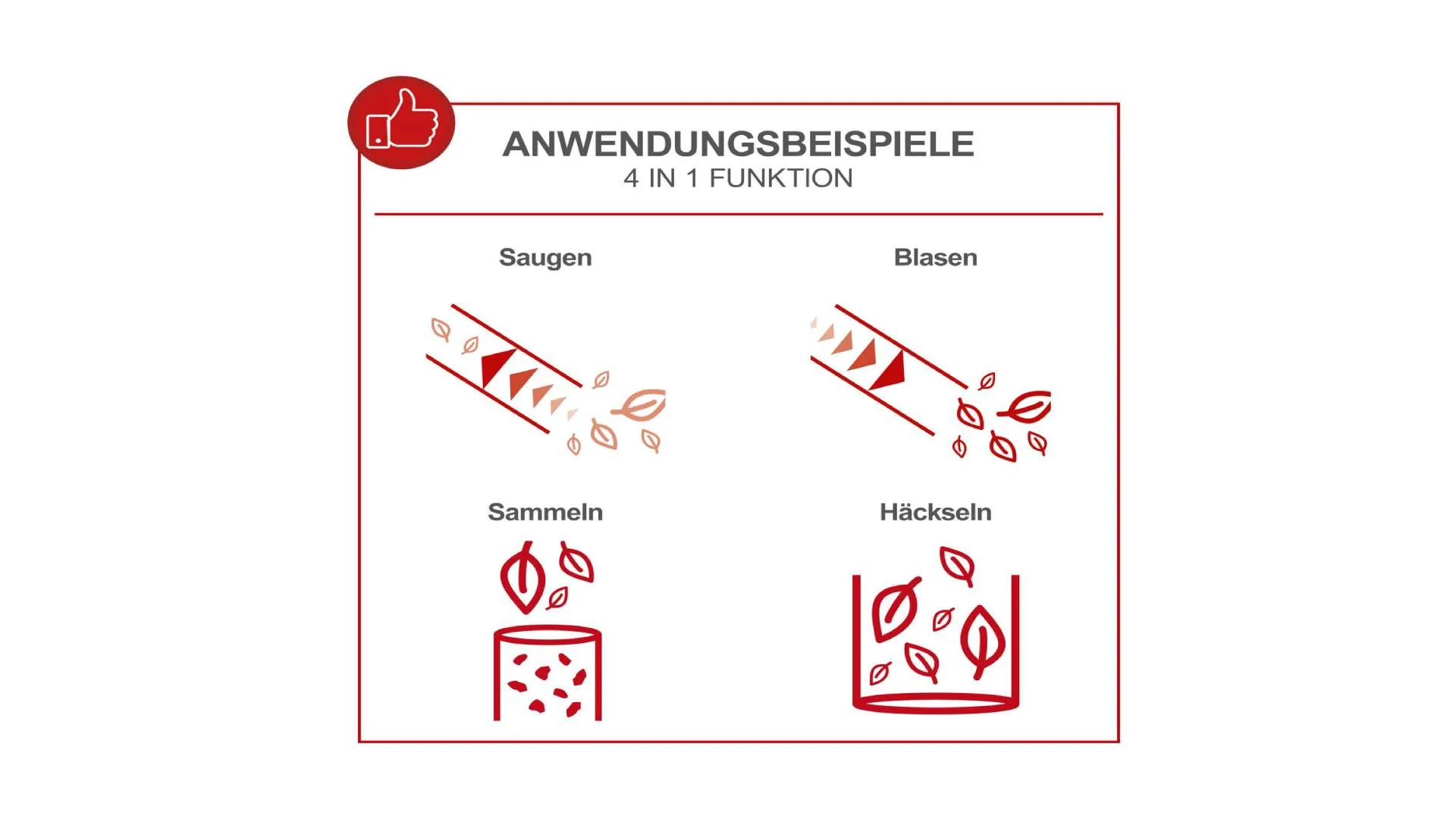 ANWENDUNGSBEISPIELE
4 IN 1 FUNKTION

Saugen

Blasen

Sammeln

Häckseln