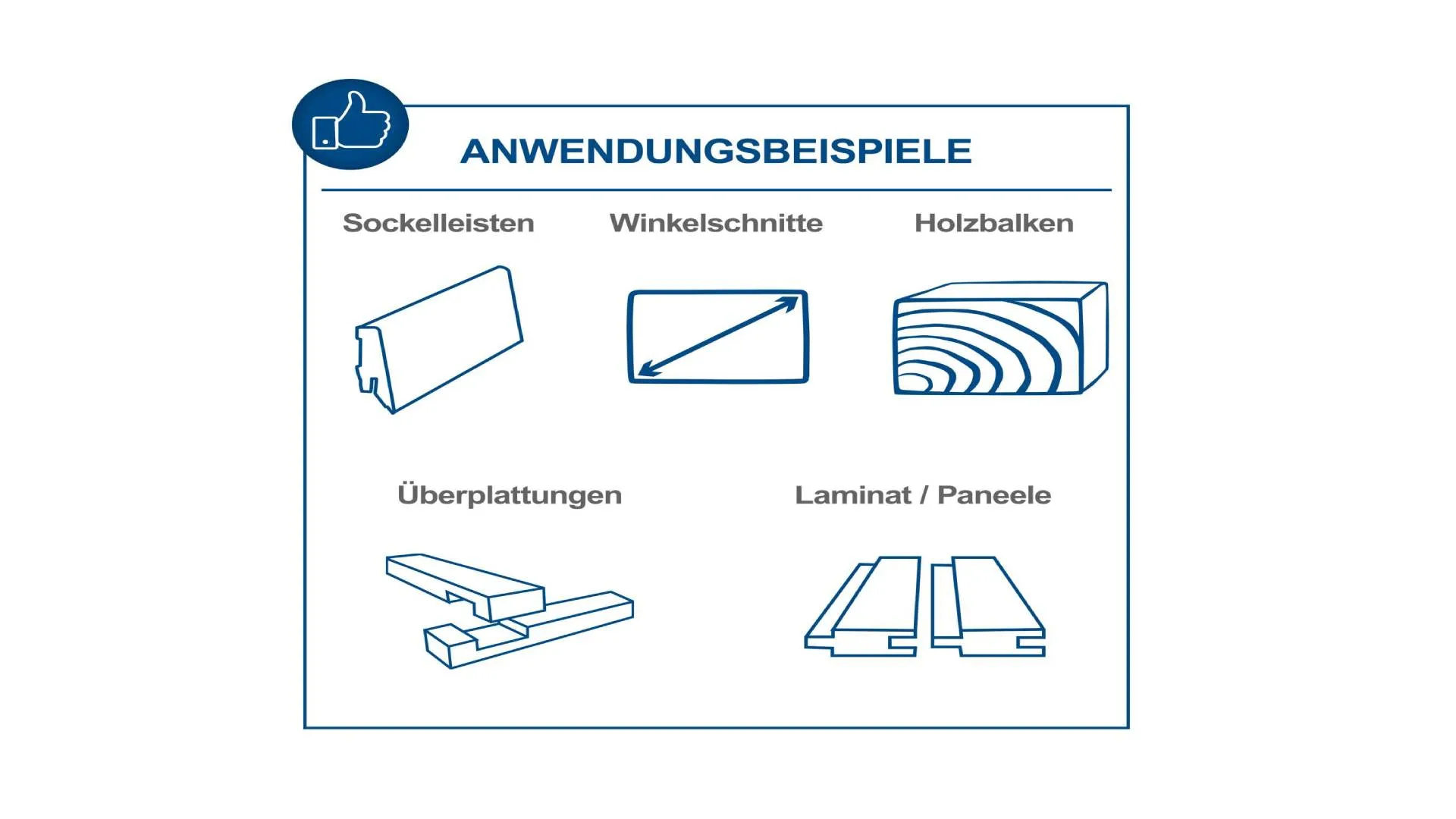 ANWENDUNGSBEISPIELE

Sockelleisten

Winkelschnitte

Holzbalken

Überplattungen

Laminat / Paneele