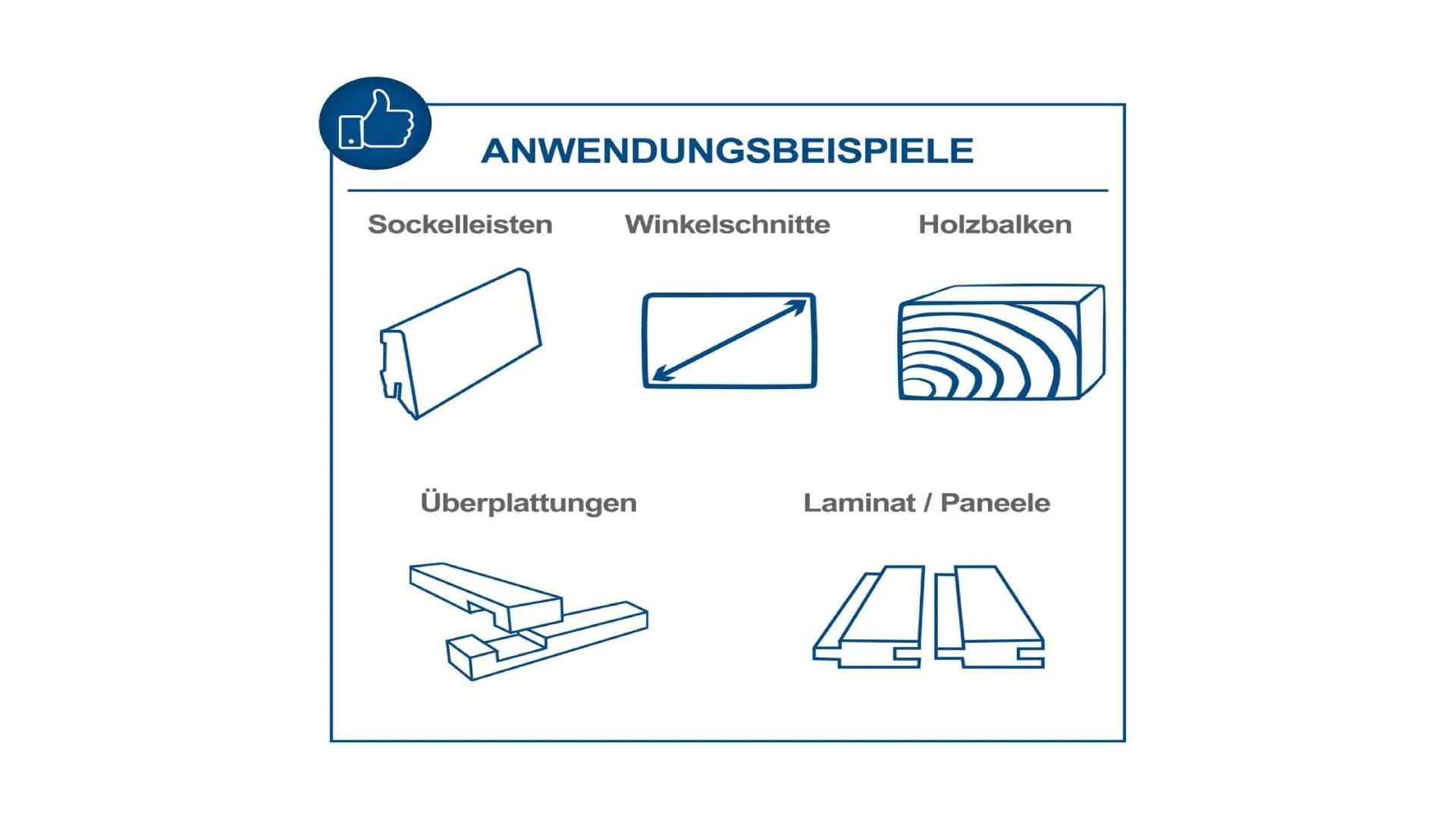 ANWENDUNGSBEISPIELE

Sockelleisten

Winkelschnitte

Holzbalken

Überplattungen

Laminat / Paneele