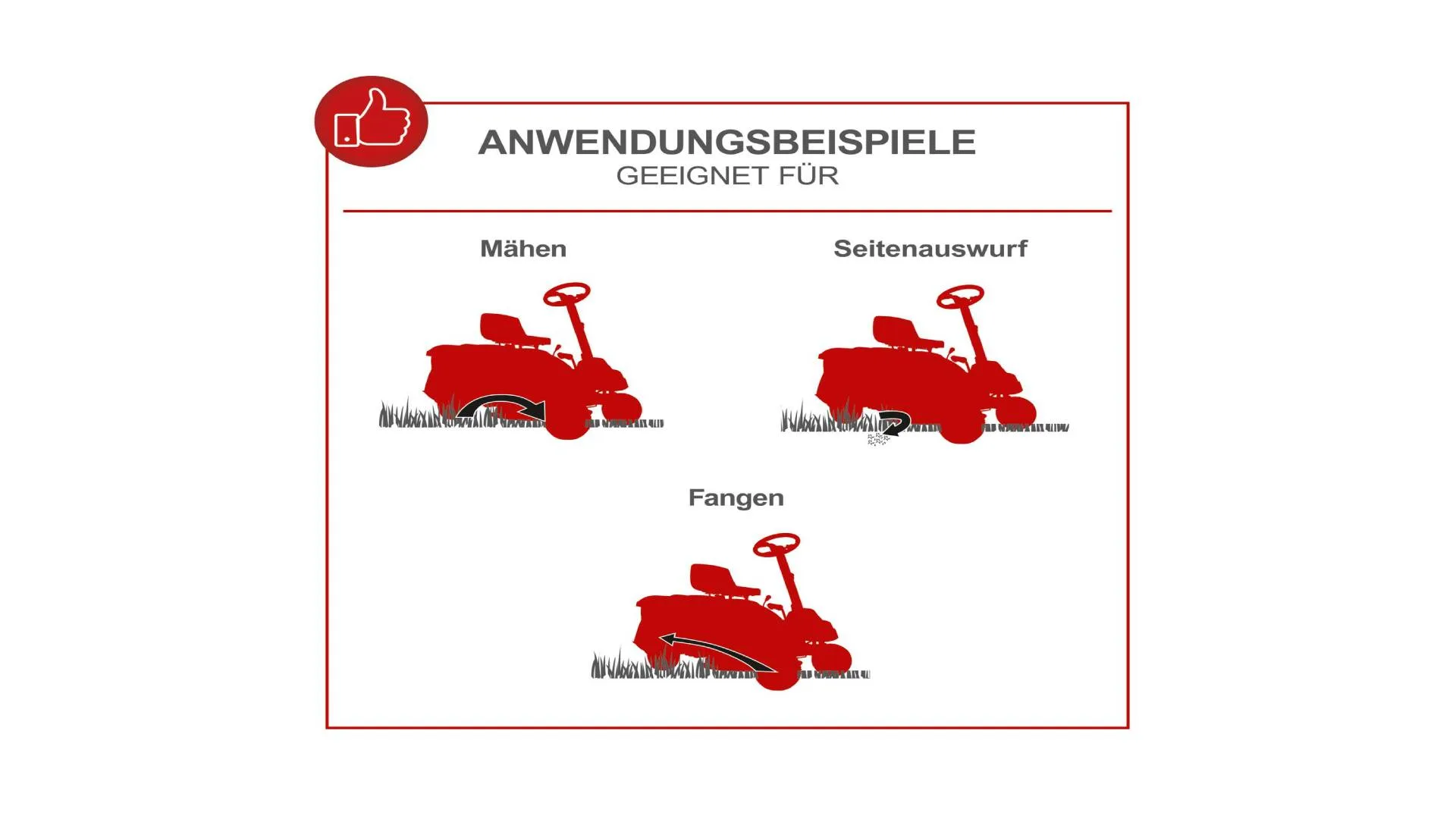 ANWENDUNGSBEISPIELE
GEEIGNET FÜR

Mähen

Seitenauswurf

Fangen