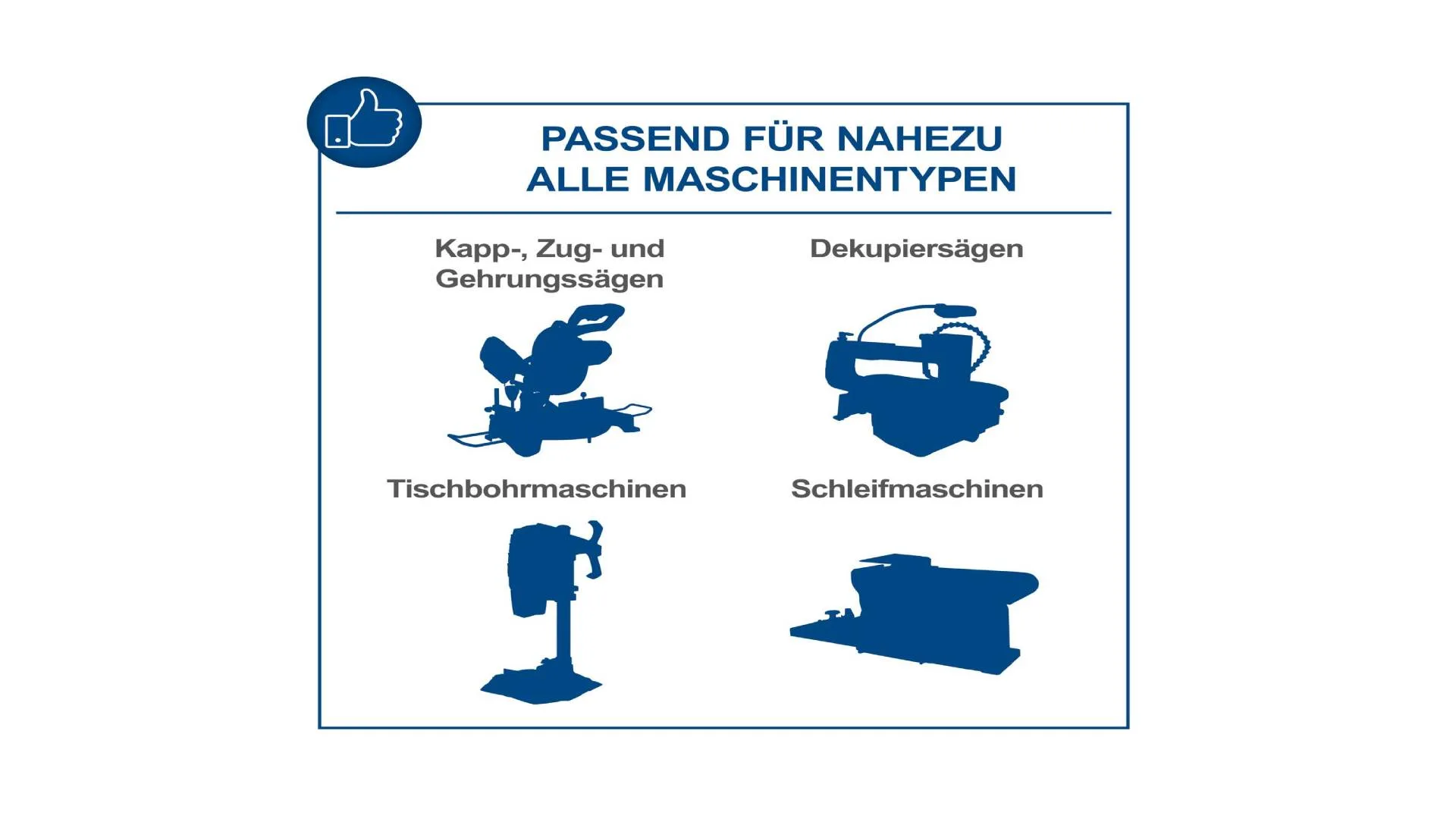 PASSEND FÜR NAHEZU ALLE MASCHINENTYPEN

Kapp-, Zug- und Gehrungssägen

Dekupiersägen

Tischbohrmaschinen

Schleifmaschinen