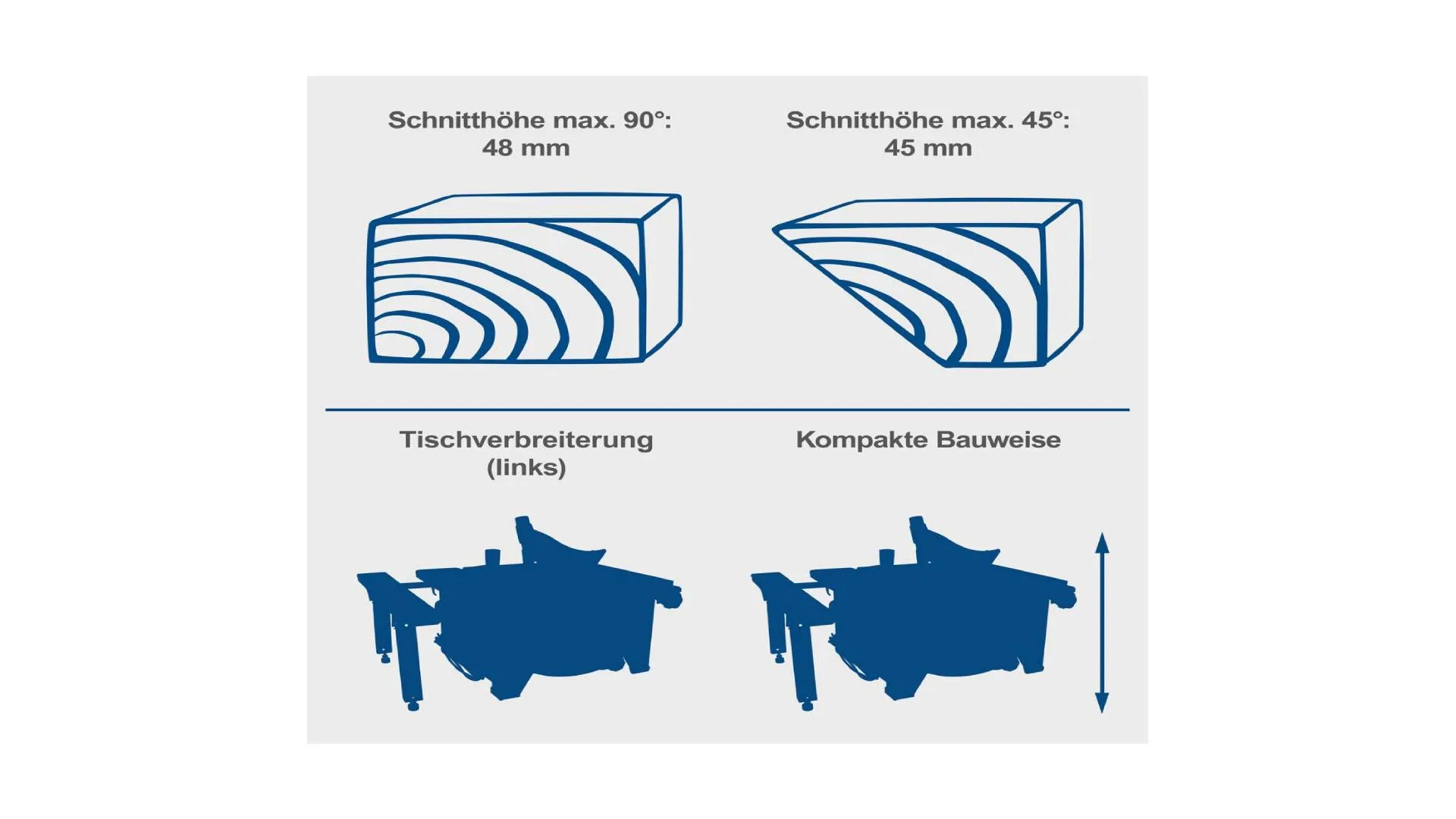 Schnitthöhe max. 90°:
48 mm

Schnitthöhe max. 45°:
45 mm

Tischverbreiterung
(links)

Kompakte Bauweise