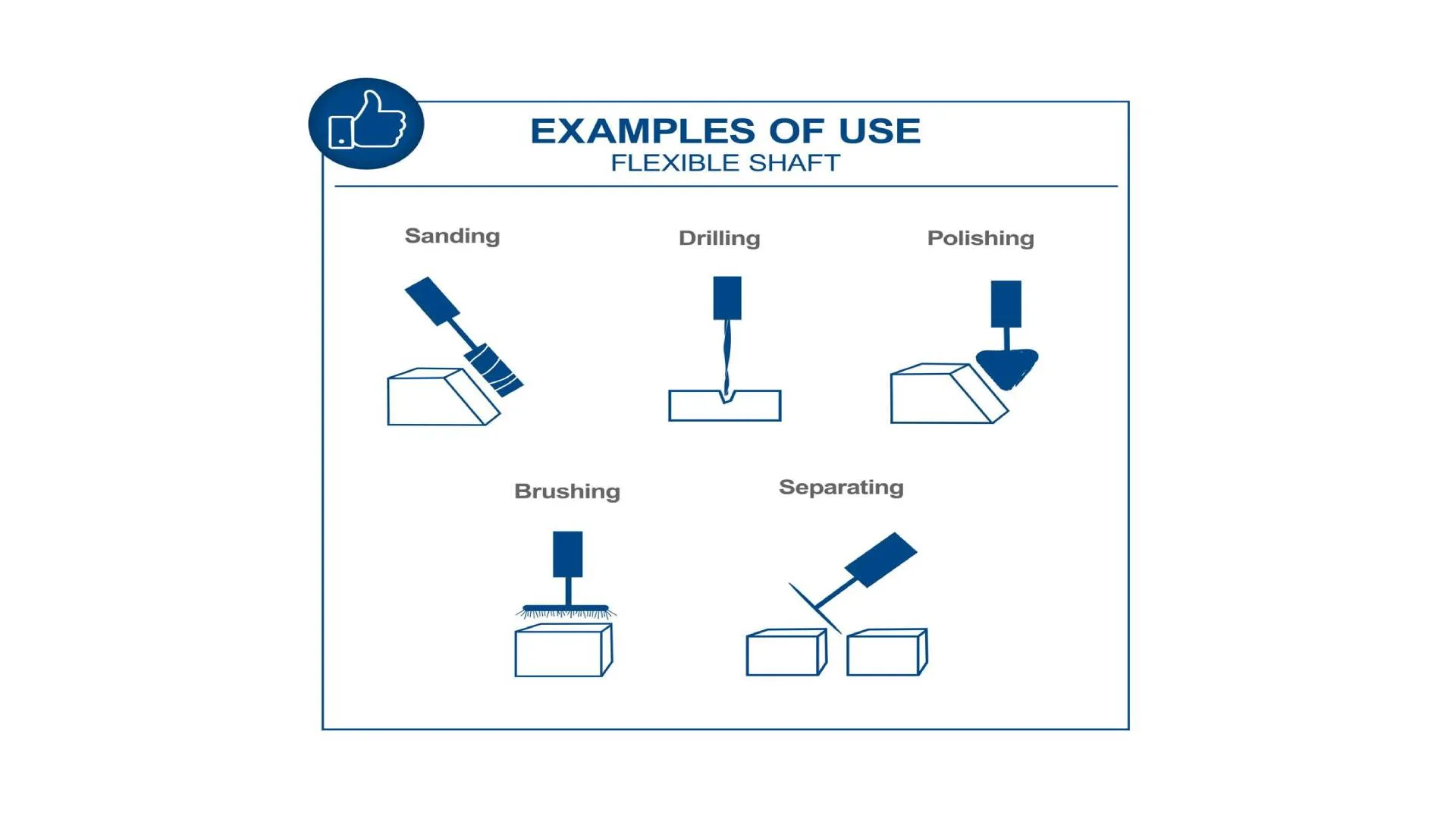 EXAMPLES OF USE
FLEXIBLE SHAFT

Sanding

Drilling

Polishing

Brushing

Separating