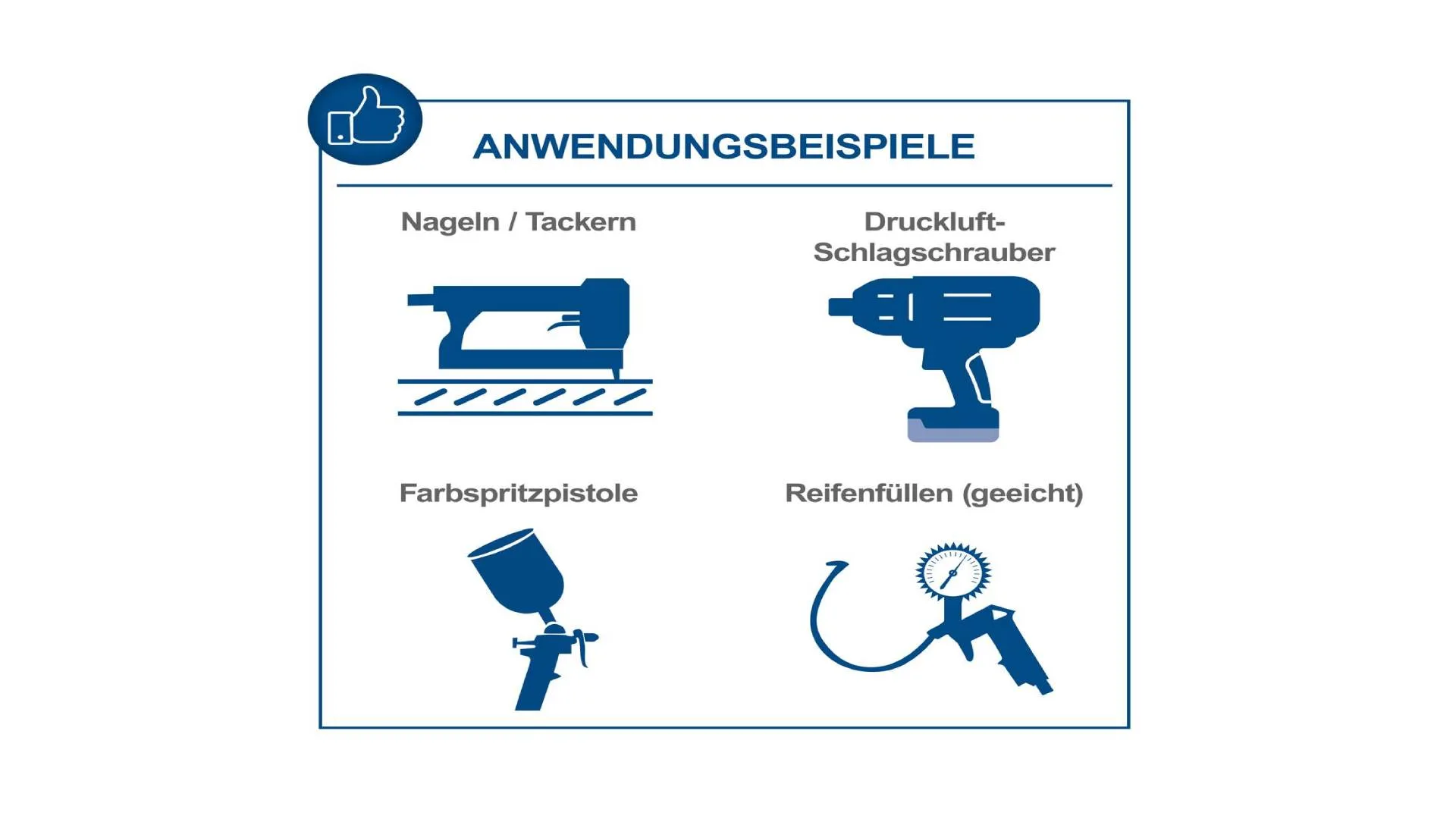 ANWENDUNGSBEISPIELE

Nageln / Tackern

Druckluft-Schlagschrauber

Farbspritzpistole

Reifenfüllen (geeicht)