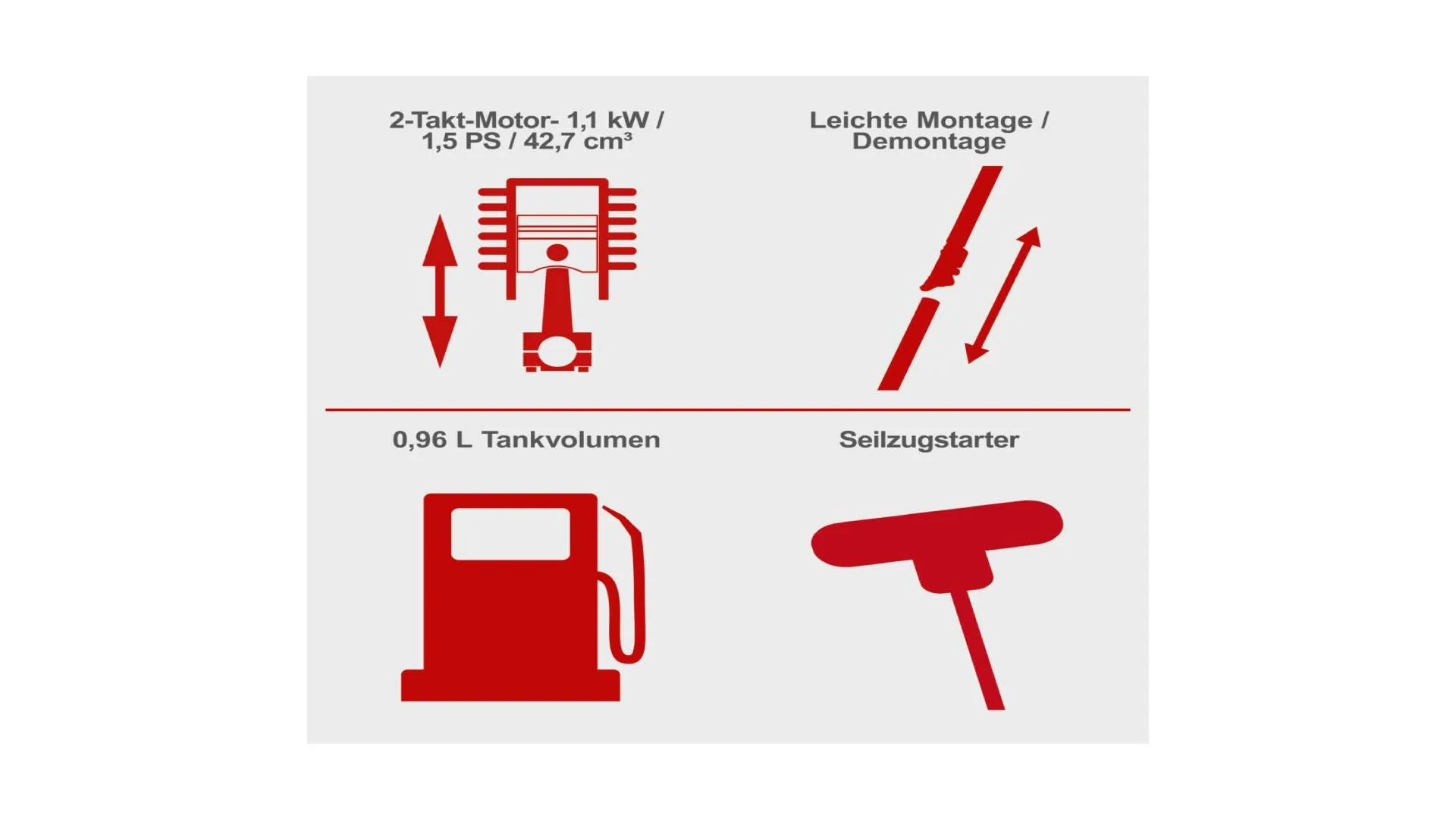 2-Takt-Motor- 1,1 kW / 1,5 PS / 42,7 cm³

Leichte Montage / Demontage

0,96 L Tankvolumen

Seilzugstarter